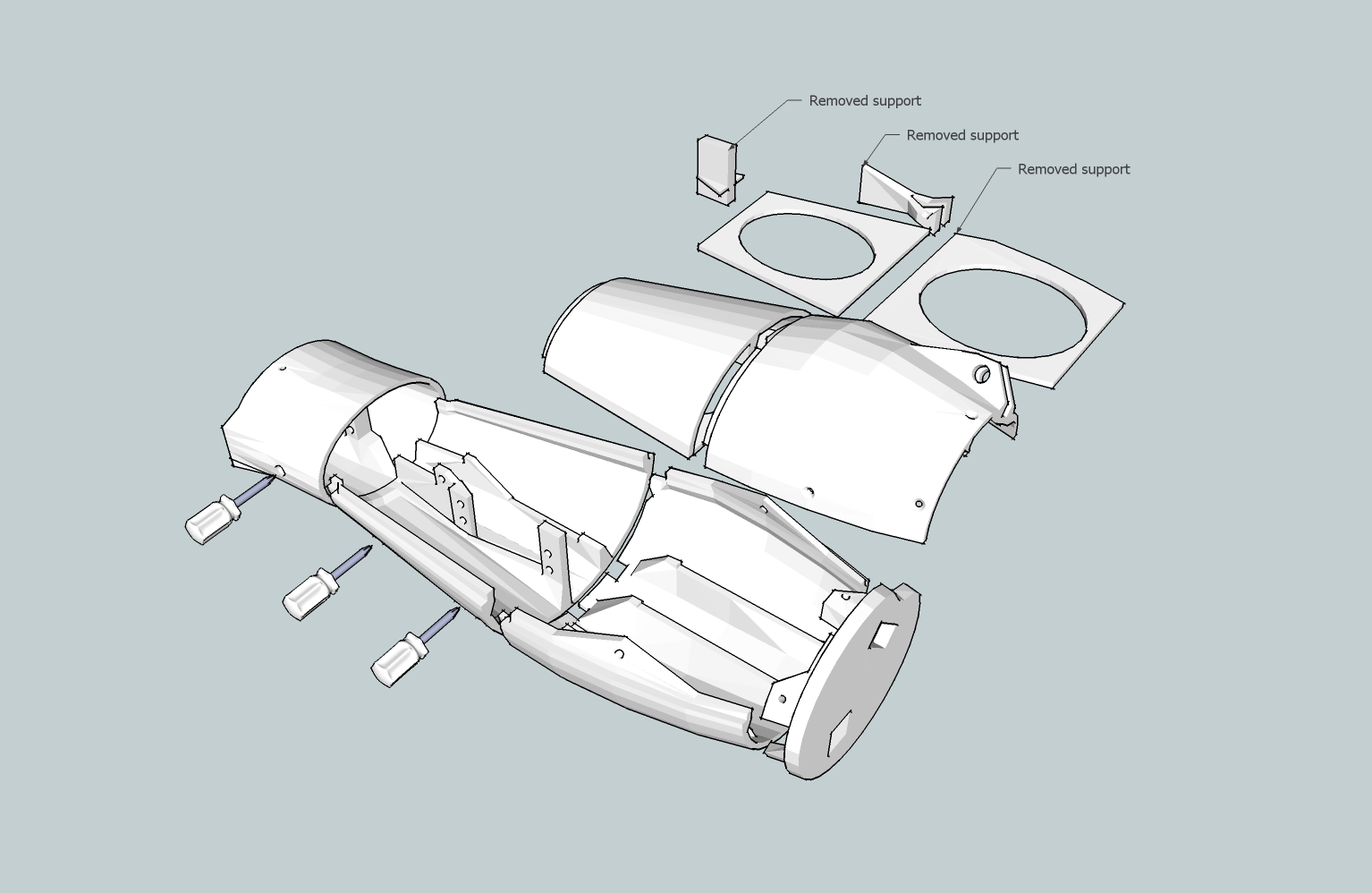 Removed support

Removed support

Removed support